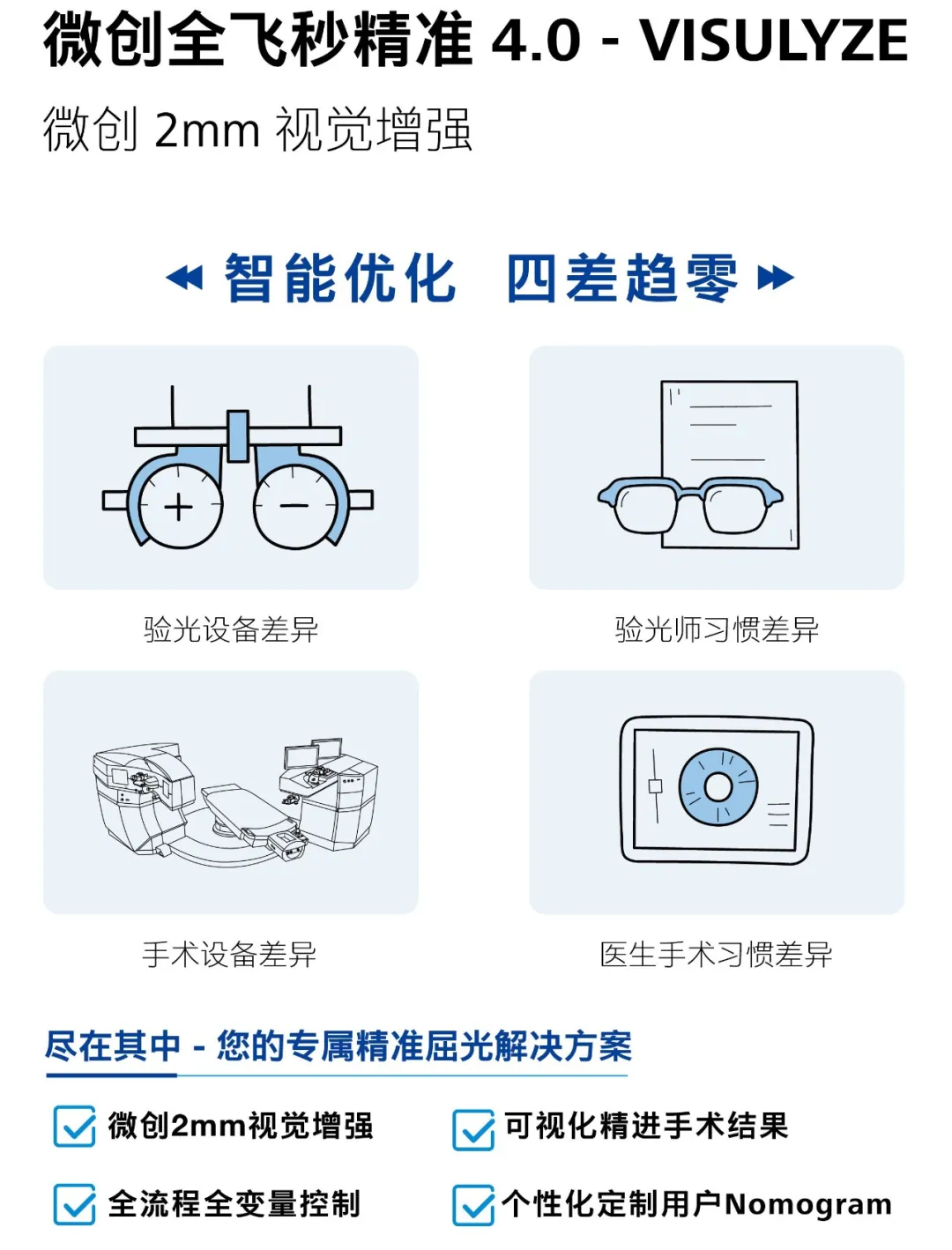 微创全飞秒精准 4.0 - VISULYZE

微创 2mm 视觉增强

智能优化 四差趋零

验光设备差异

验光师习惯差异

手术设备差异

医生手术习惯差异

尽在其中 - 您的专属精准屈光解决方案

微创2mm视觉增强

可视化精进手术结果

全流程全变量控制

个性化定制用户Nomogram